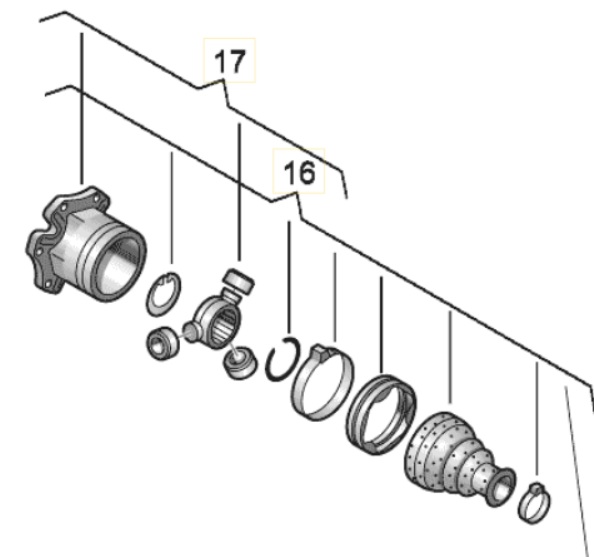 17
16